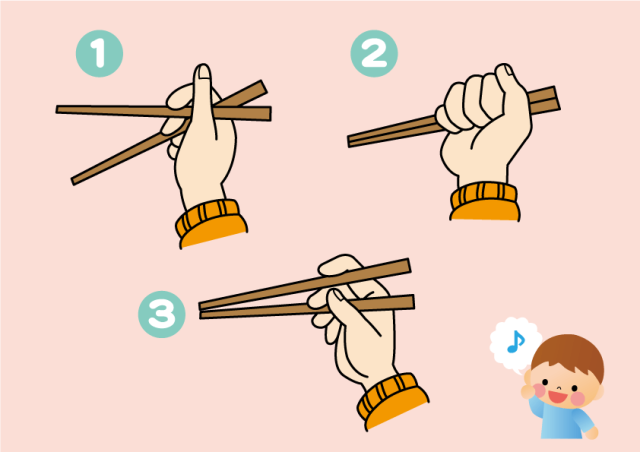 1
2
3